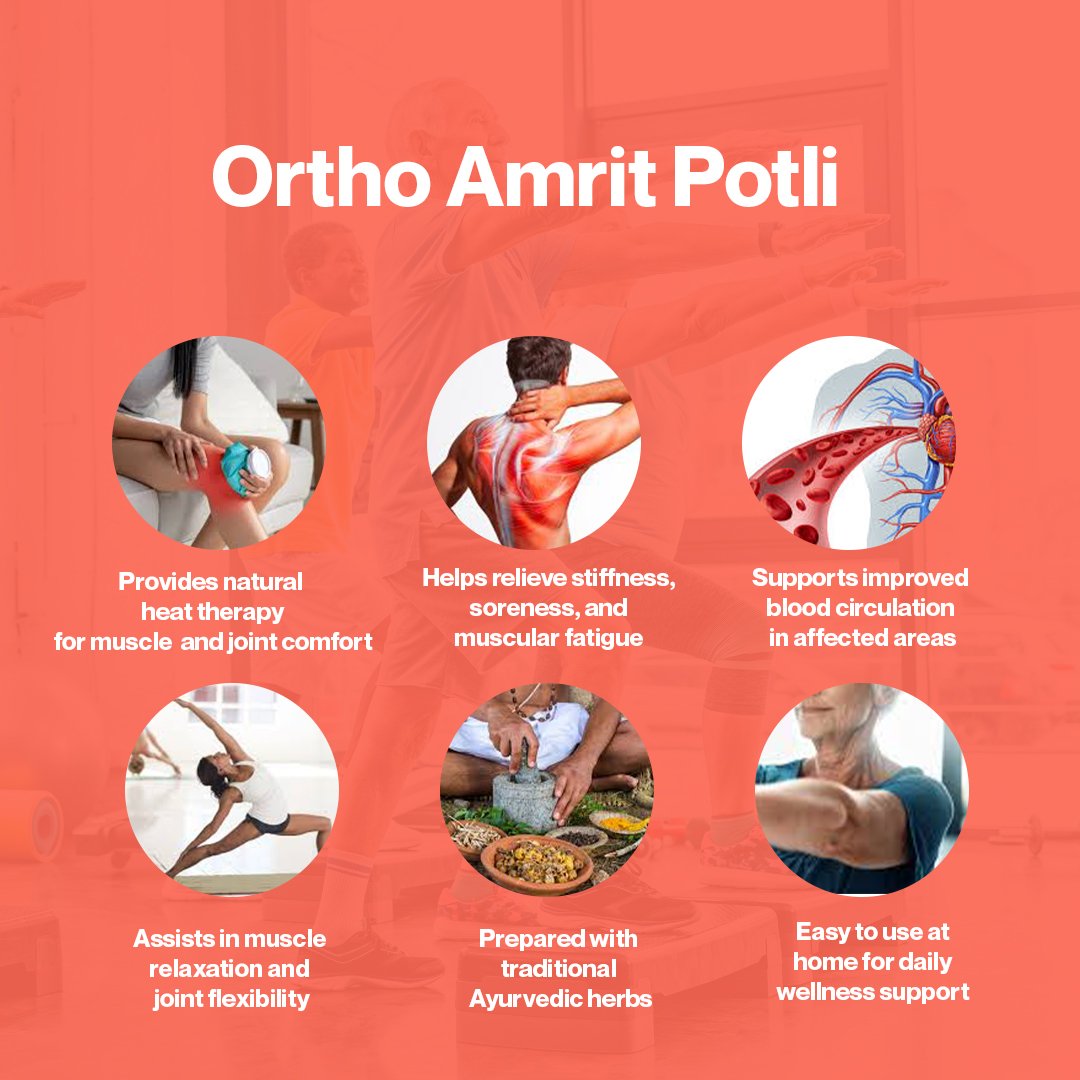 Ortho Amrit Potli

Provides natural heat therapy for muscle and joint comfort

Helps relieve stiffness, soreness, and muscular fatigue

Supports improved blood circulation in affected areas

Assists in muscle relaxation and joint flexibility

Prepared with traditional Ayurvedic herbs

Easy to use at home for daily wellness support